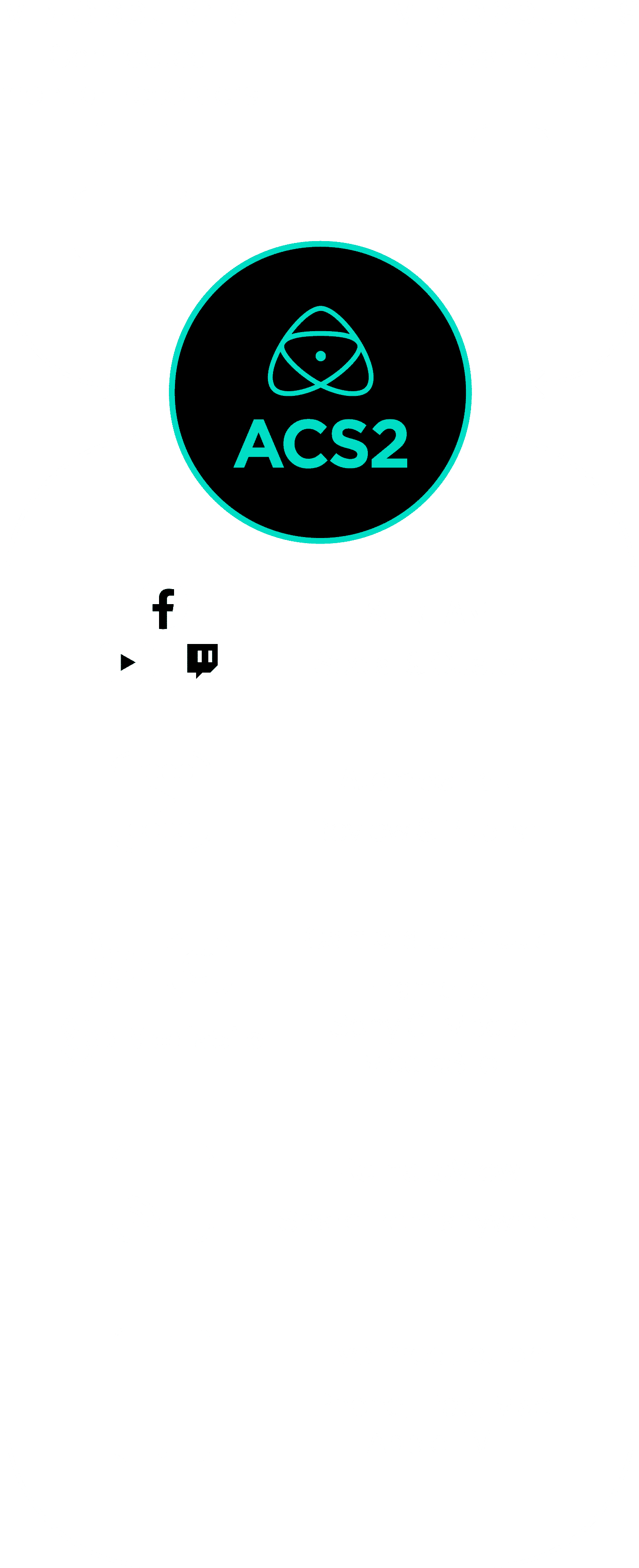 ACS2